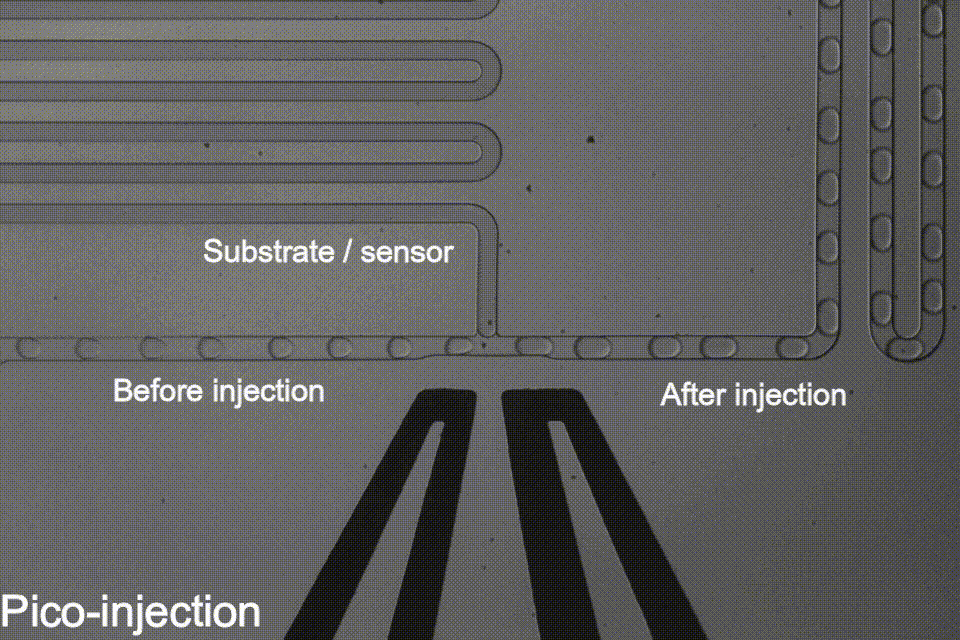 Substrate / sensor

Before injection

After injection

Pico-injection